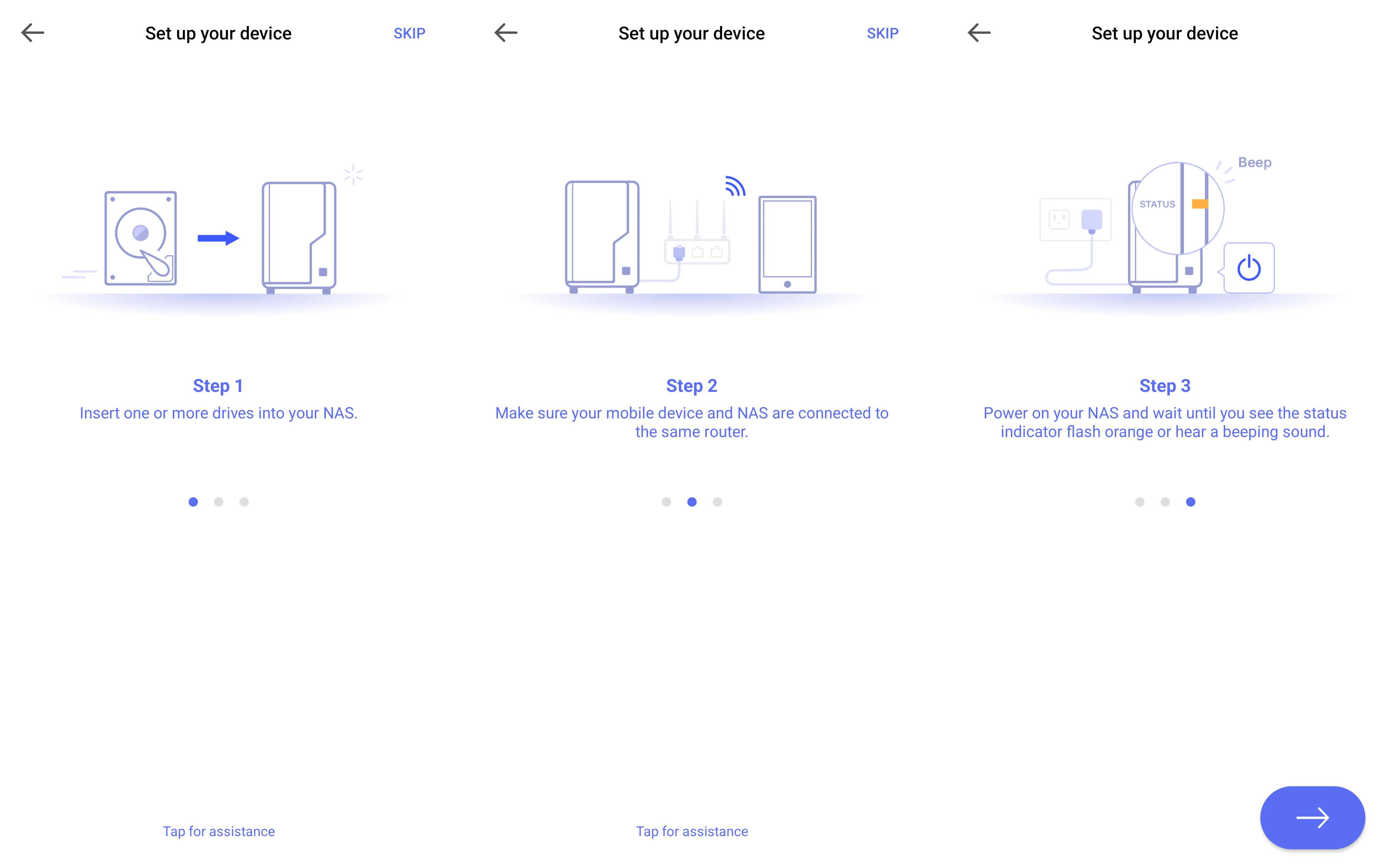 Set up your device

SKIP

Step 1

Insert one or more drives into your NAS.

Tap for assistance

Set up your device

SKIP

Step 2

Make sure your mobile device and NAS are connected to the same router.

Tap for assistance

Set up your device

Beep

STATUS

Step 3

Power on your NAS and wait until you see the status indicator flash orange or hear a beeping sound.